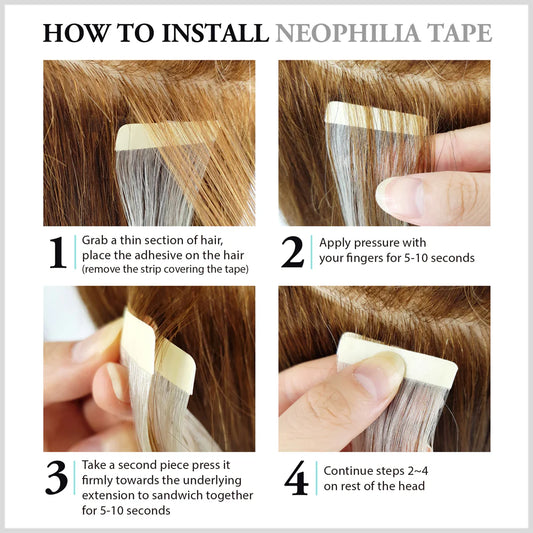 HOW TO INSTALL NEOPHILIA TAPE

1 Grab a thin section of hair, place the adhesive on the hair (remove the strip covering the tape)

2 Apply pressure with your fingers for 5-10 seconds

3 Take a second piece press it firmly towards the underlying extension to sandwich together for 5-10 seconds

4 Continue steps 2~4 on rest of the head