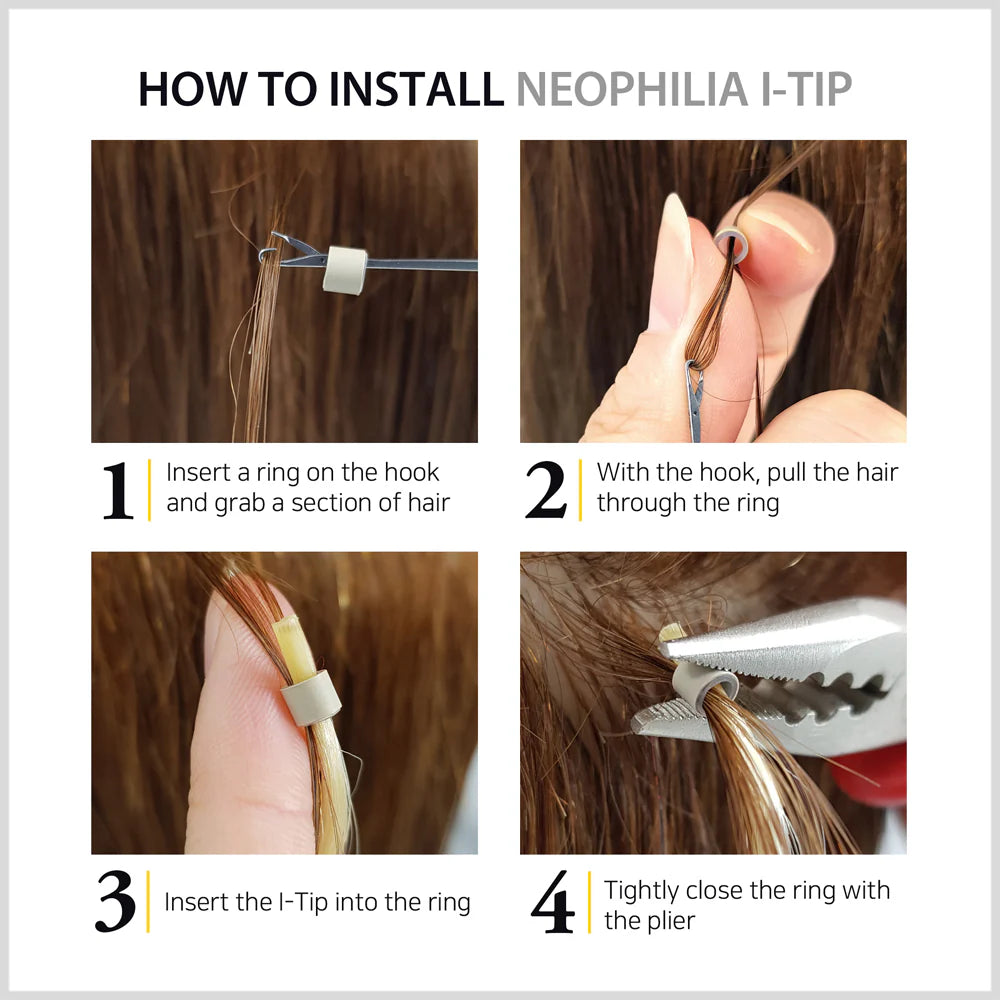 HOW TO INSTALL NEOPHILIA I-TIP

1 Insert a ring on the hook and grab a section of hair

2 With the hook, pull the hair through the ring

3 Insert the I-Tip into the ring

4 Tightly close the ring with the plier