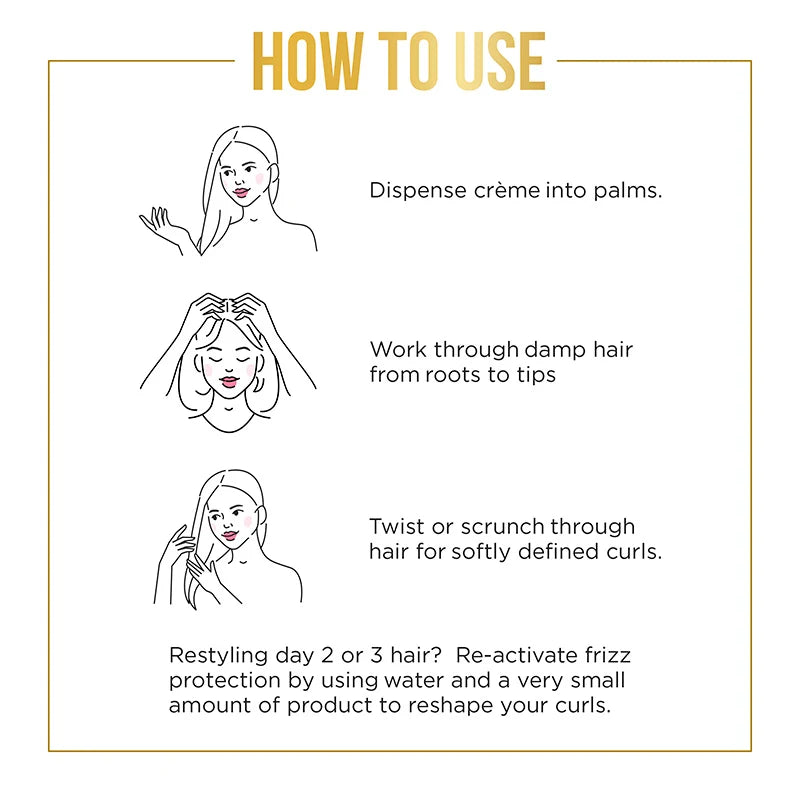 HOW TO USE

Dispense crème into palms.

Work through damp hair from roots to tips

Twist or scrunch through hair for softly defined curls.

Restyling day 2 or 3 hair? Re-activate frizz protection by using water and a very small amount of product to reshape your curls.